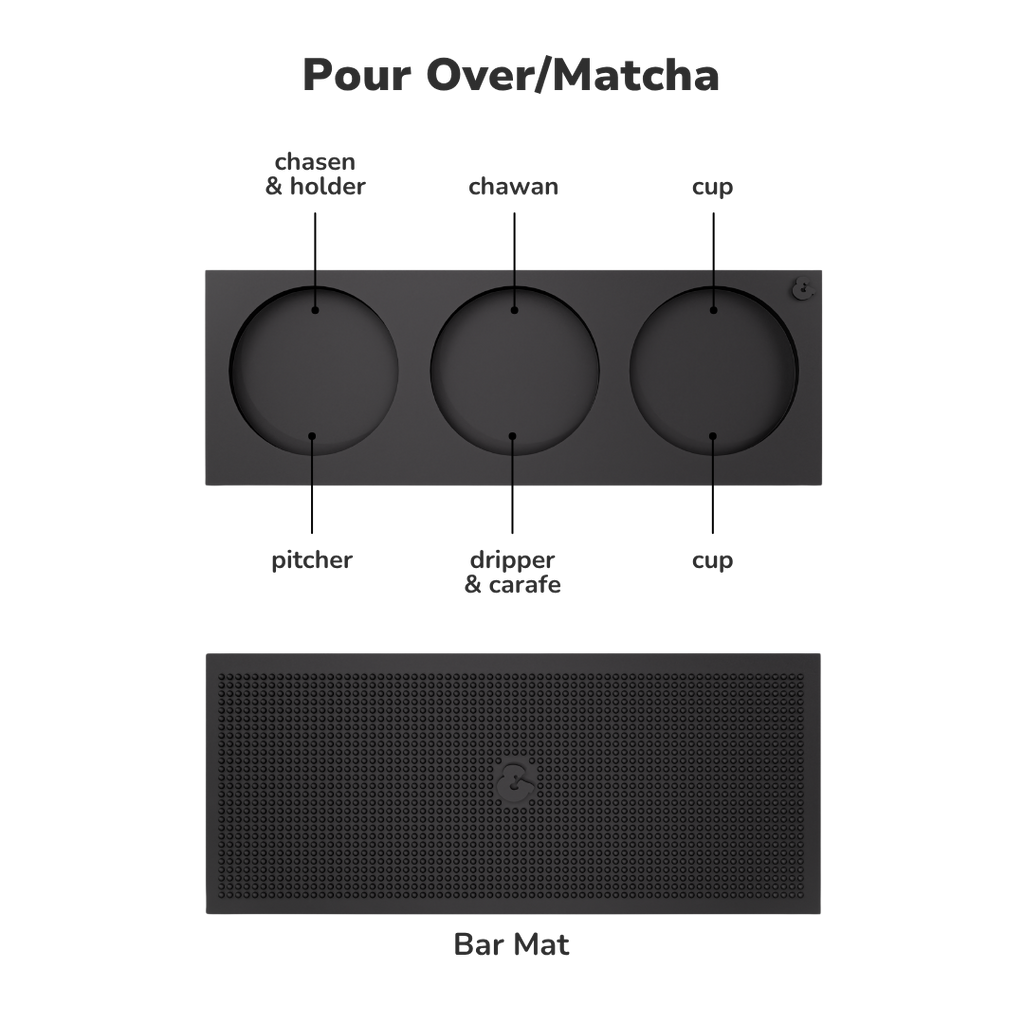 Pour Over/Matcha

chasen & holder

chawan

cup

pitcher

dripper & carafe

cup

Bar Mat