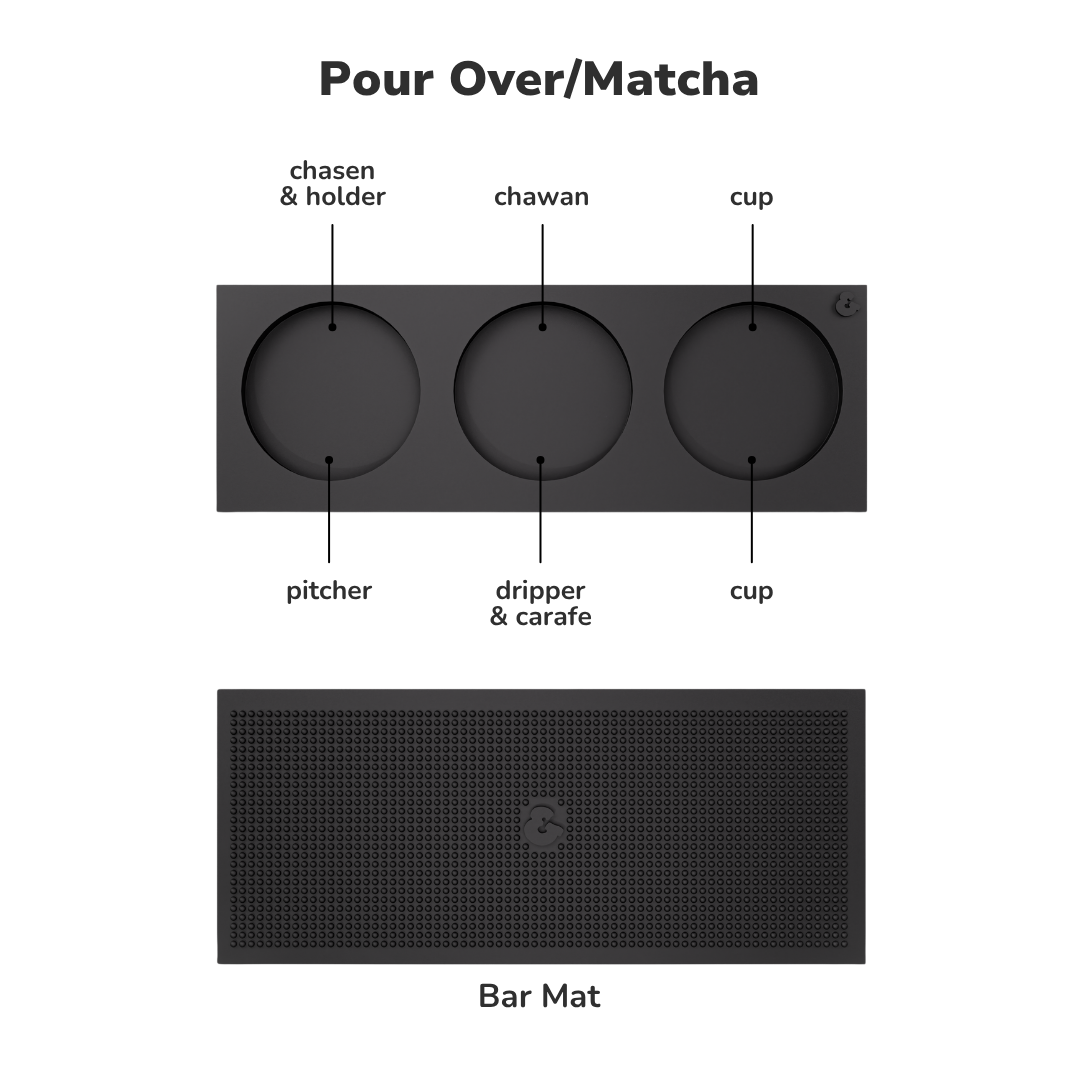 Pour Over/Matcha

chasen & holder

chawan

cup

pitcher

dripper & carafe

cup

Bar Mat