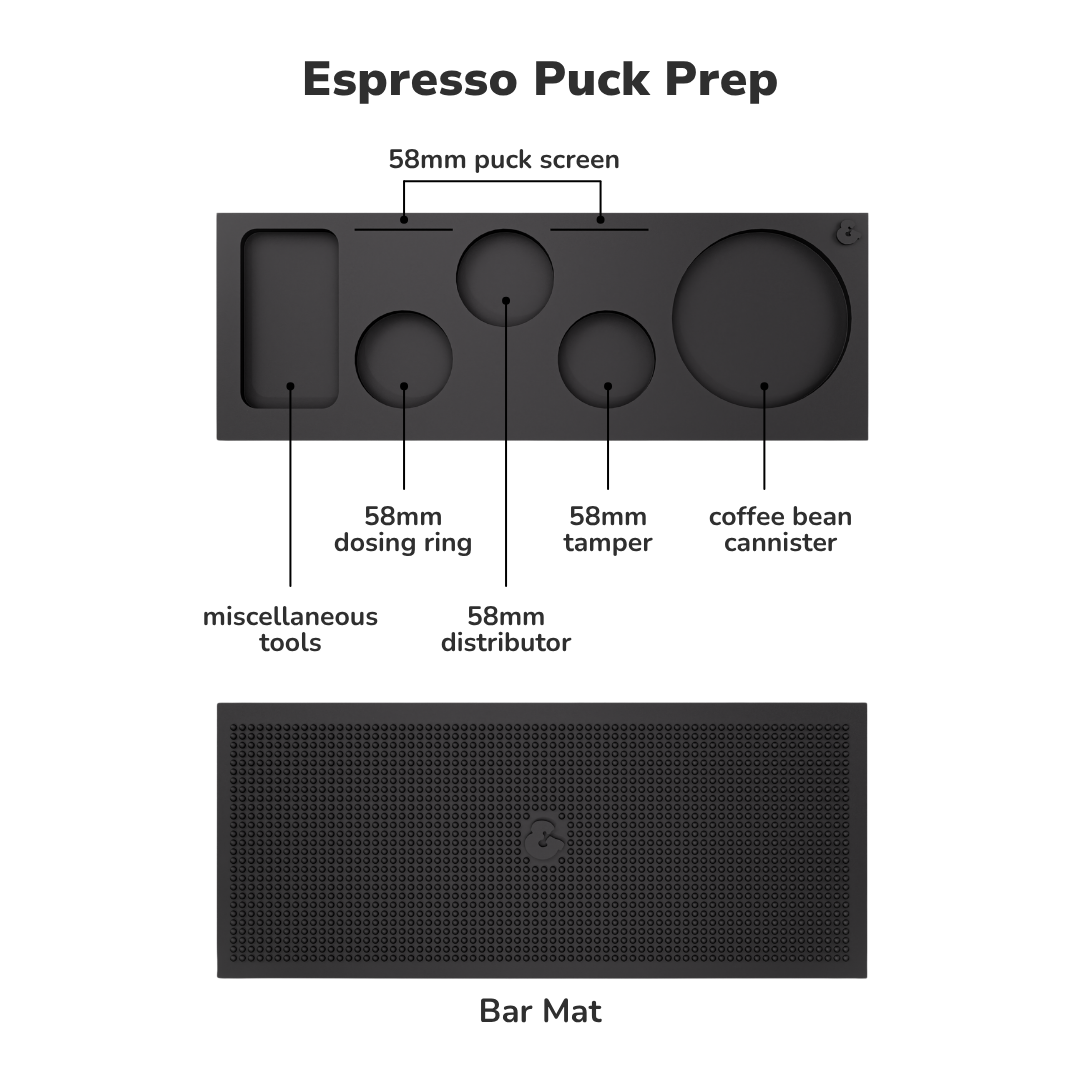 Espresso Puck Prep

58mm puck screen

58mm dosing ring

58mm tamper

coffee bean cannister

miscellaneous tools

58mm distributor

Bar Mat